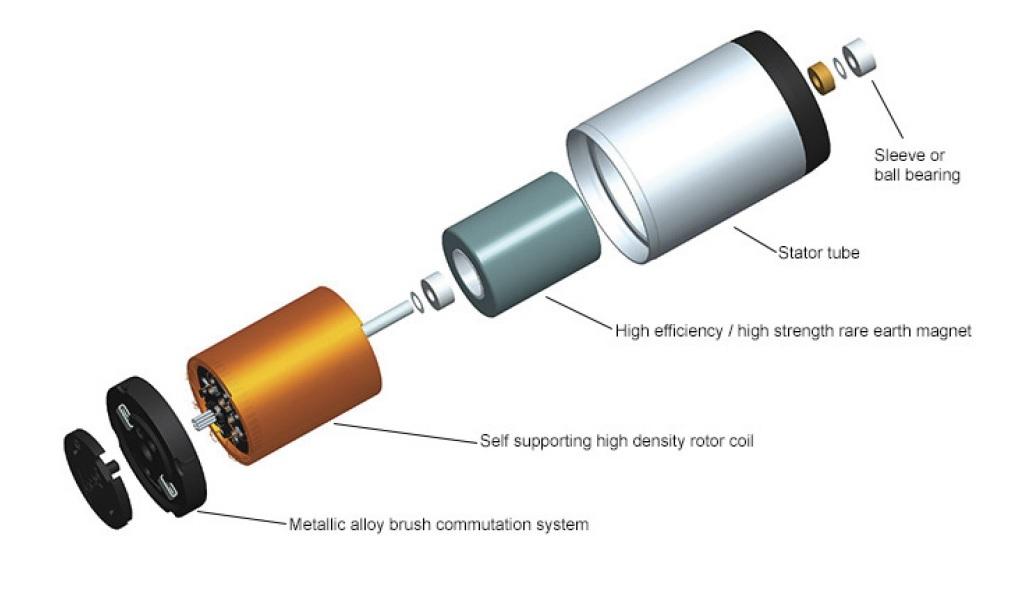 Sleeve or ball bearing

Stator tube

High efficiency / high strength rare earth magnet

Self supporting high density rotor coil

Metallic alloy brush commutation system